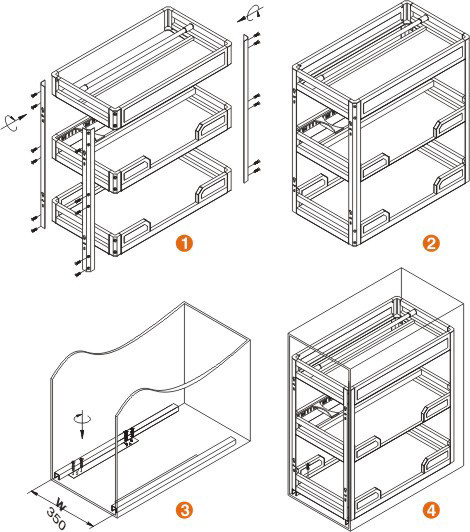 1

2

W
350

3

4