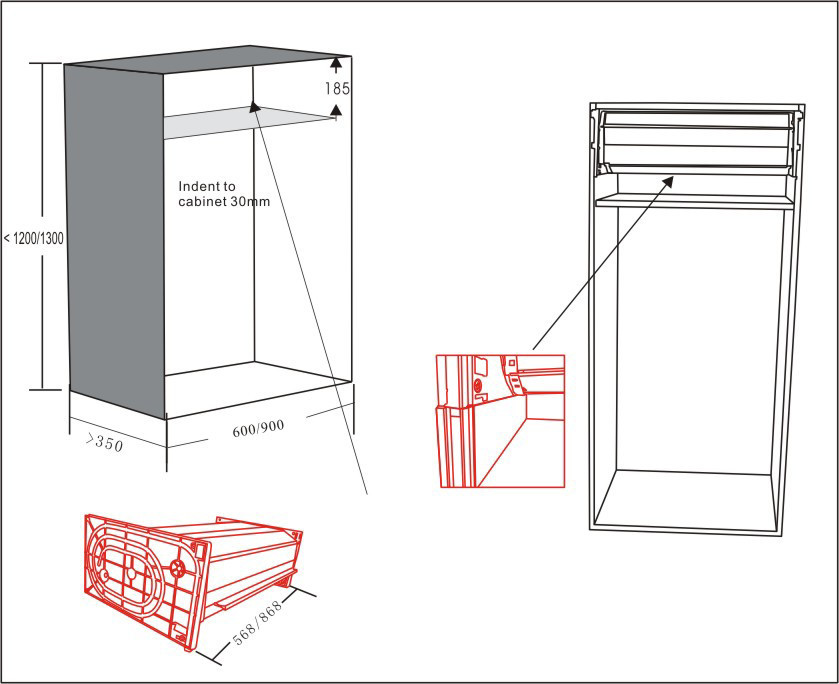 185

Indent to cabinet 30mm

< 1200/1300

>350

600/900

568/868